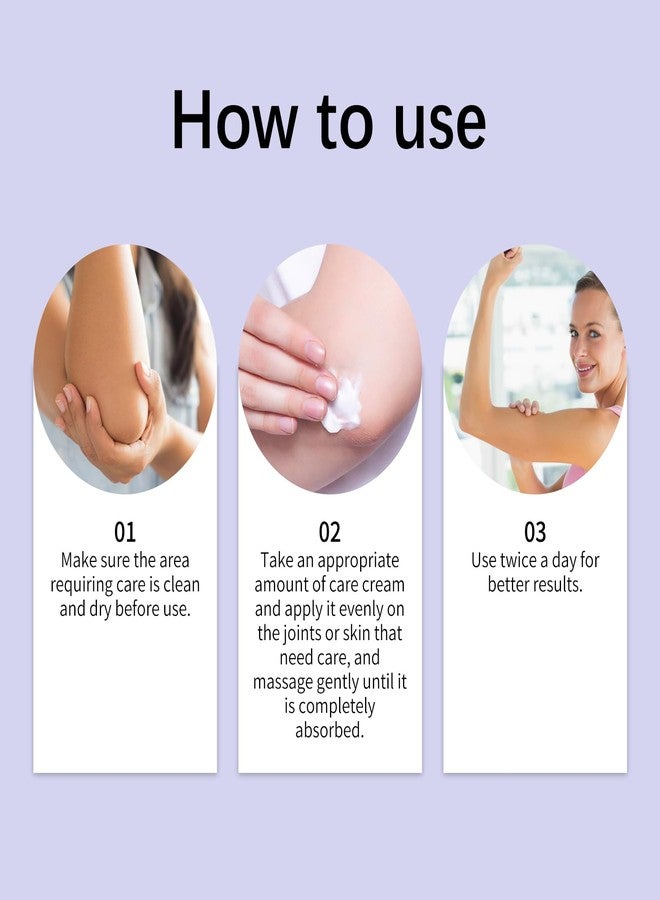 How to use

01
Make sure the area requiring care is clean and dry before use.

02
Take an appropriate amount of care cream and apply it evenly on the joints or skin that need care, and massage gently until it is completely absorbed.

03
Use twice a day for better results.